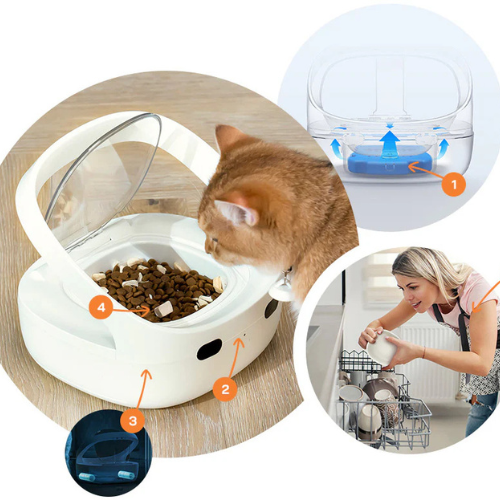 1

4

2

3